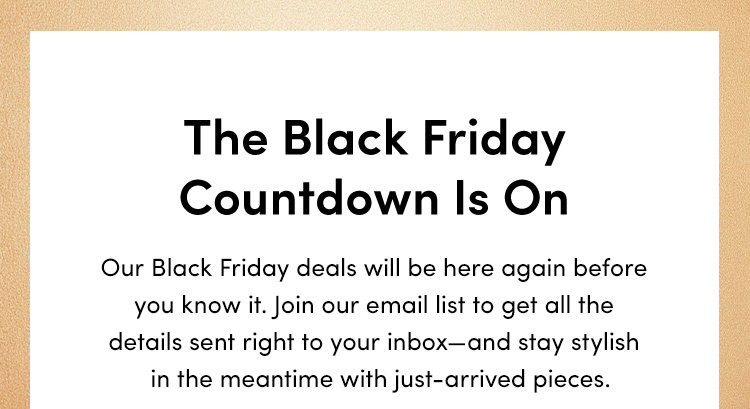 The Black Friday Countdown Is On

Our Black Friday deals will be here again before you know it. Join our email list to get all the details sent right to your inbox—and stay stylish in the meantime with just-arrived pieces.